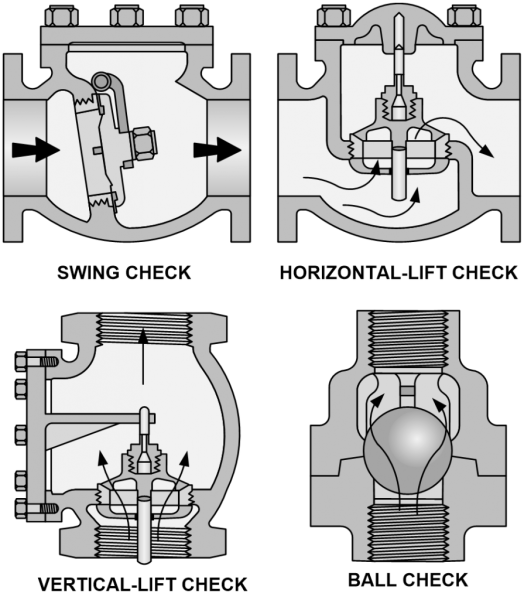 SWING CHECK

HORIZONTAL-LIFT CHECK

VERTICAL-LIFT CHECK

BALL CHECK