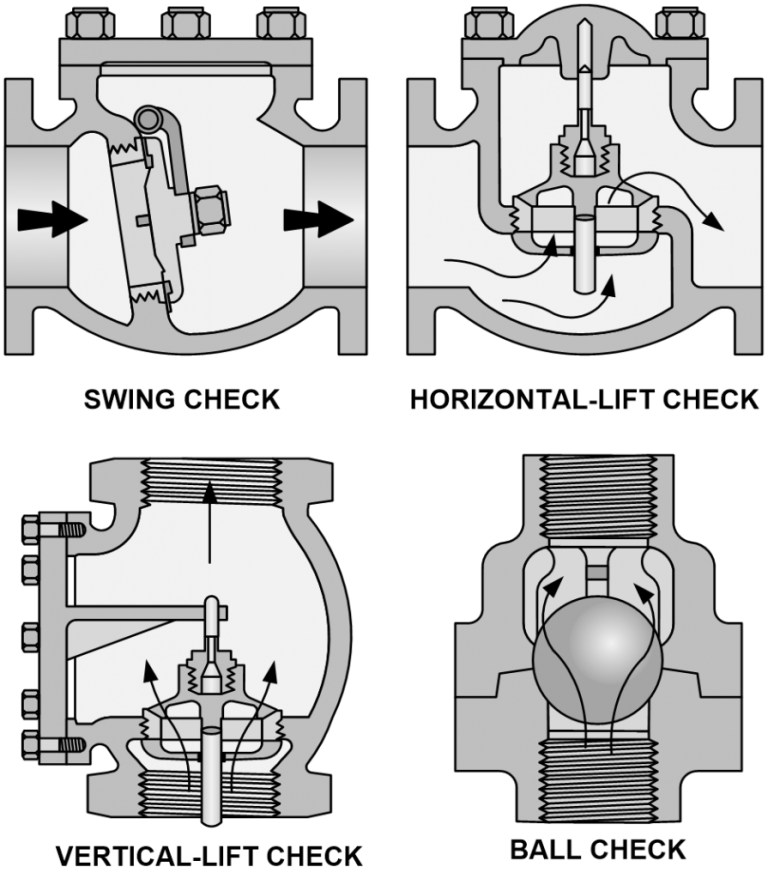 SWING CHECK

HORIZONTAL-LIFT CHECK

VERTICAL-LIFT CHECK

BALL CHECK